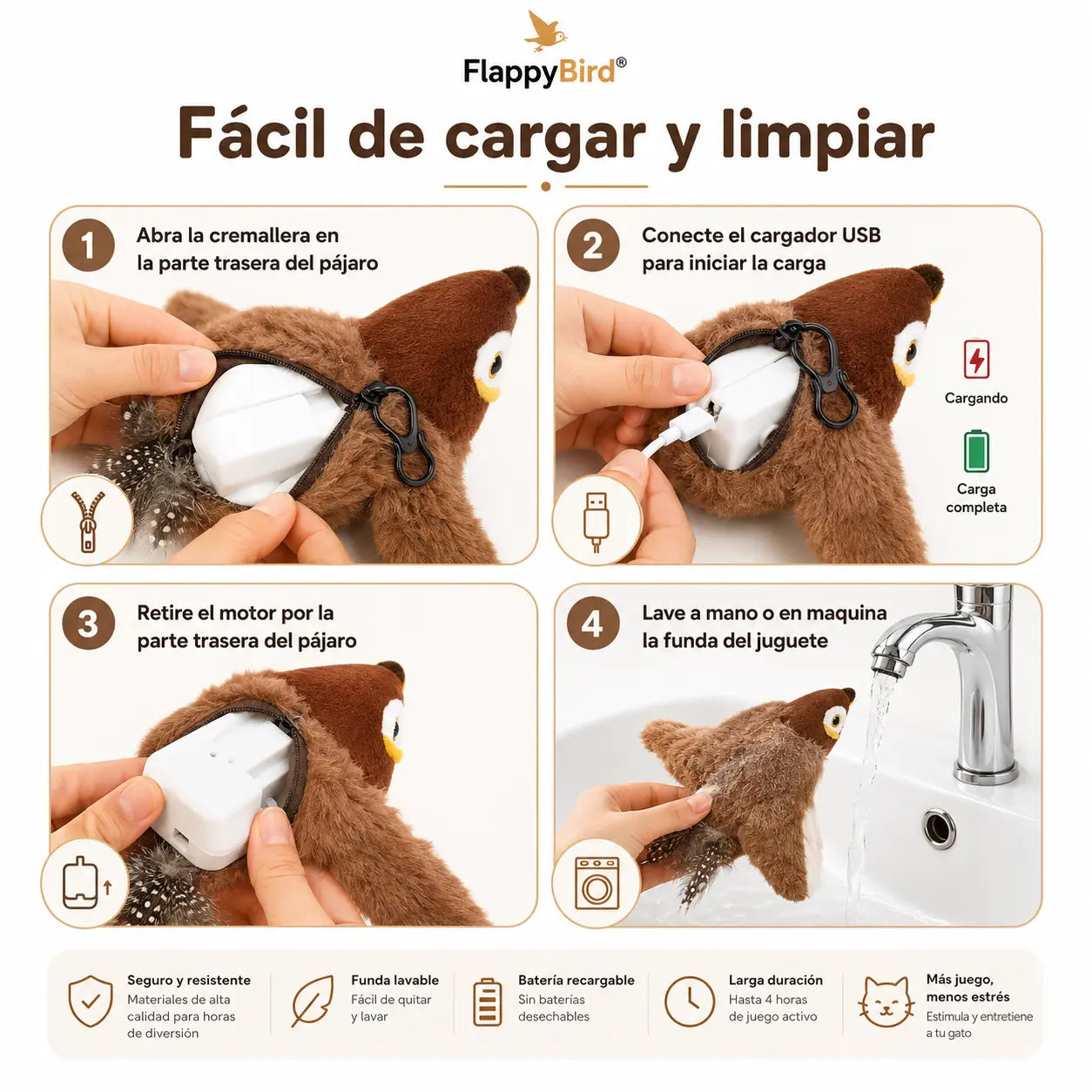 FlappyBird®

Fácil de cargar y limpiar

1 Abra la cremallera en la parte trasera del pájaro

2 Conecte el cargador USB para iniciar la carga

Cargando

Carga completa

3 Retire el motor por la parte trasera del pájaro

4 Lave a mano o en maquina la funda del juguete

Seguro y resistente
Materiales de alta calidad para horas de diversión

Funda lavable
Fácil de quitar y lavar

Batería recargable
Sin baterías desechables

Larga duración
Hasta 4 horas de juego activo

Más juego, menos estrés
Estimula y entretiene a tu gato