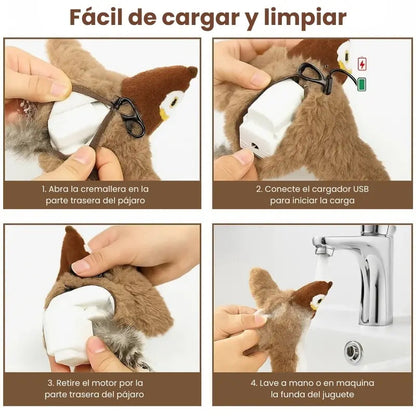 Fácil de cargar y limpiar

1. Abra la cremallera en la parte trasera del pájaro

2. Conecte el cargador USB para iniciar la carga

3. Retire el motor por la parte trasera del pájaro

4. Lave a mano o en maquina la funda del juguete